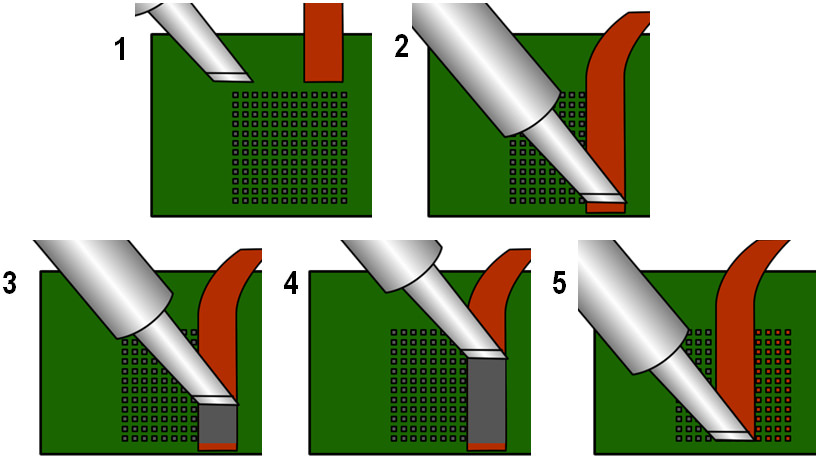 1
2
3
4
5